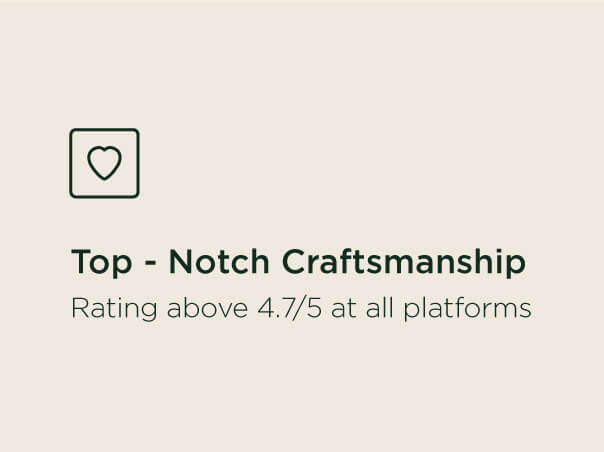 Top - Notch Craftsmanship

Rating above 4.7/5 at all platforms